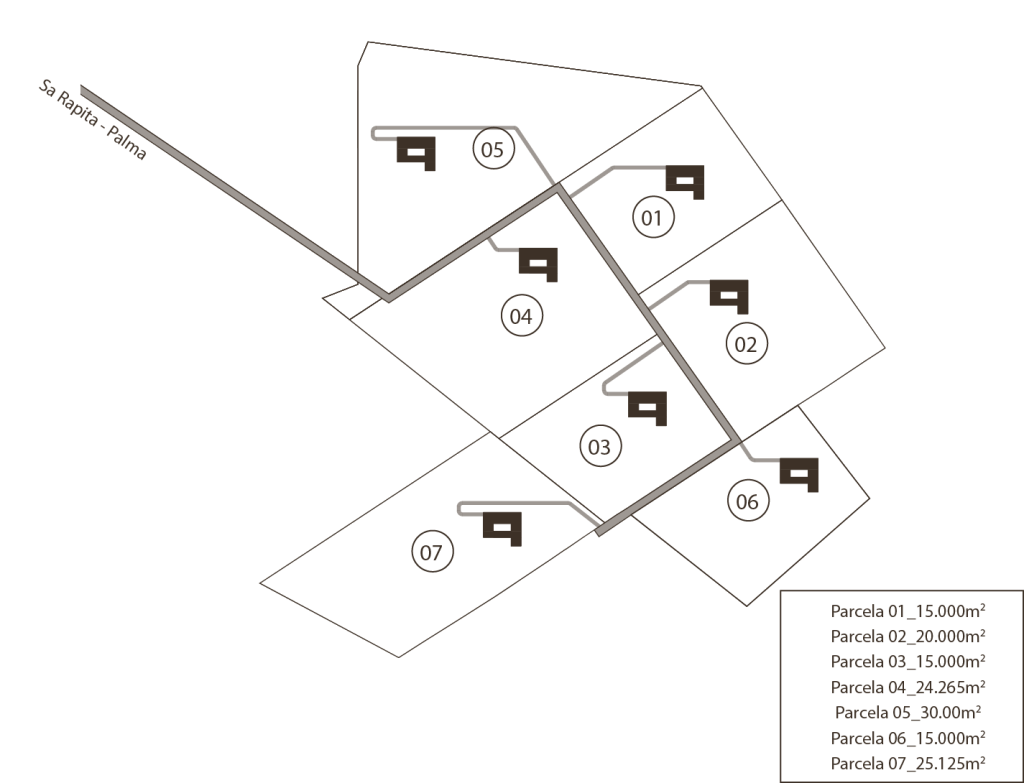 Sa Rapita - Palma

05

01

04

02

03

06

07

Parcela 01_15.000m²
Parcela 02_20.000m²
Parcela 03_15.000m²
Parcela 04_24.265m²
Parcela 05_30.00m²
Parcela 06_15.000m²
Parcela 07_25.125m²